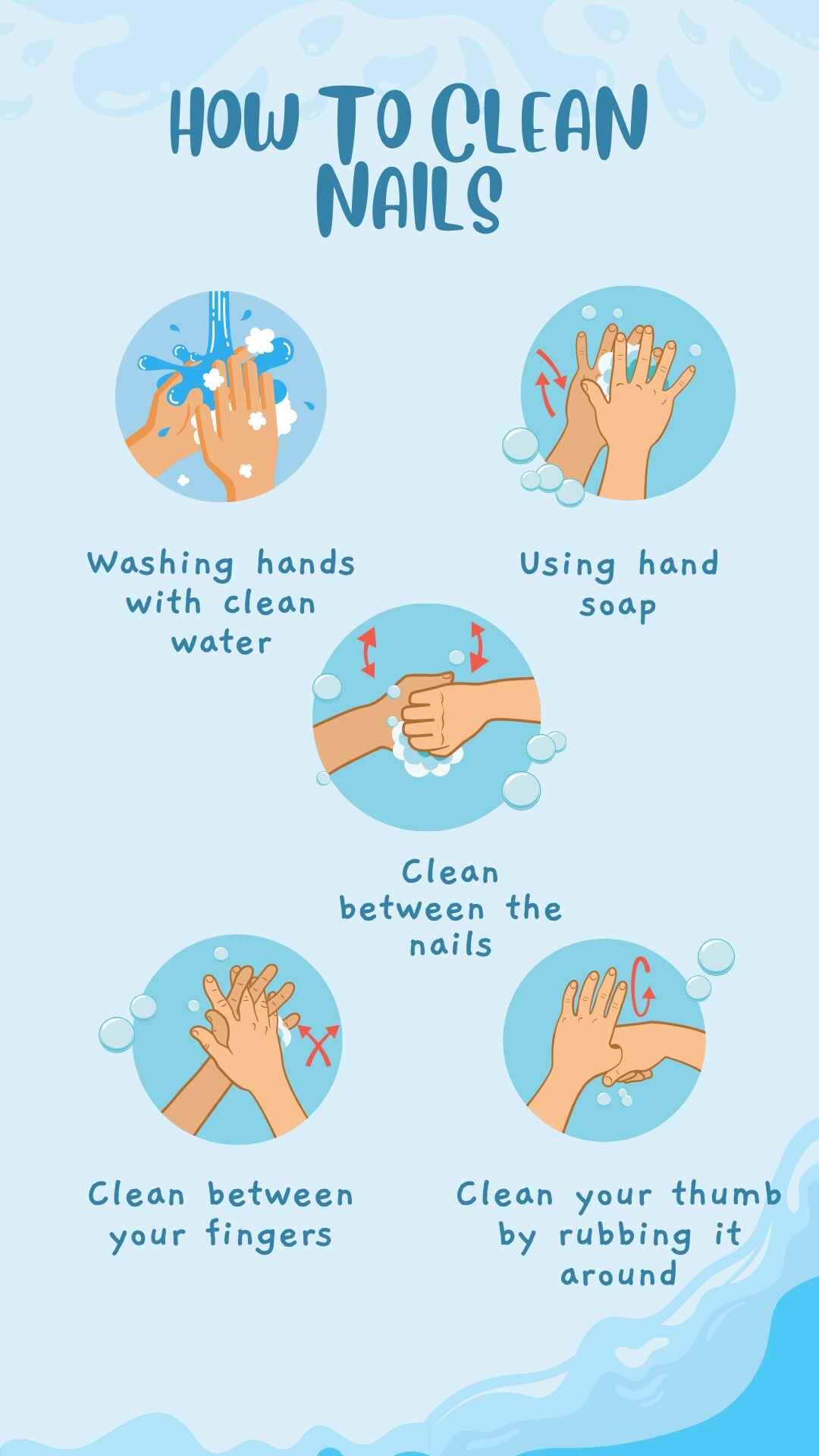 HOW TO CLEAN NAILS

Washing hands with clean water

Using hand soap

Clean between the nails

Clean between your fingers

Clean your thumb by rubbing it around